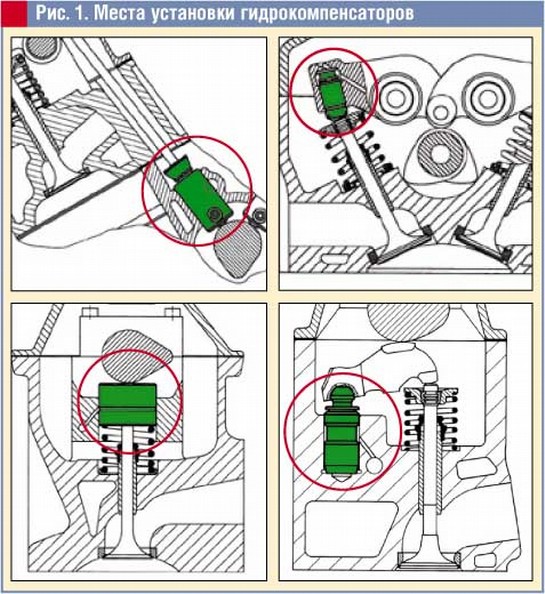 Рис. 1. Места установки гидрокомпенсаторов